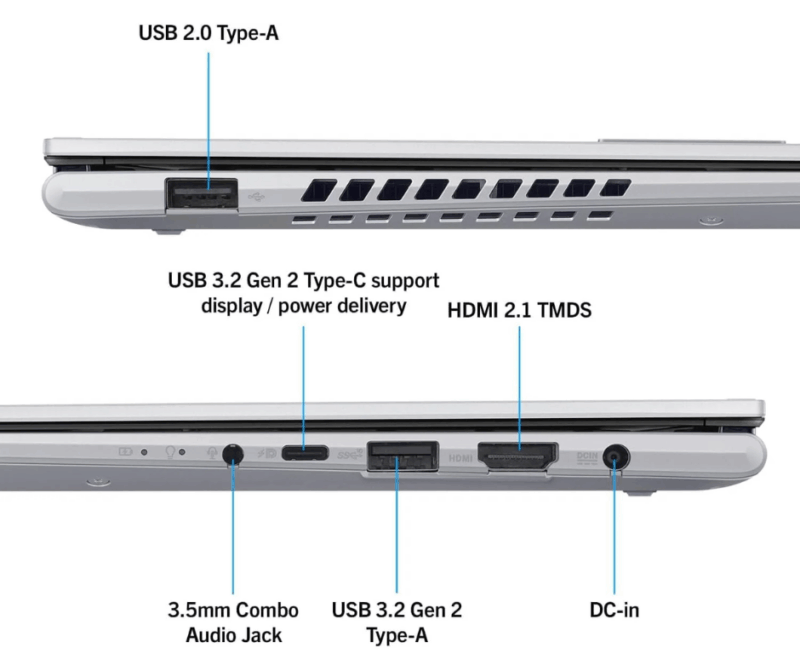 USB 2.0 Type-A

USB 3.2 Gen 2 Type-C support display / power delivery

HDMI 2.1 TMDS

HDMI

DCIN

3.5mm Combo Audio Jack

USB 3.2 Gen 2 Type-A

DC-in